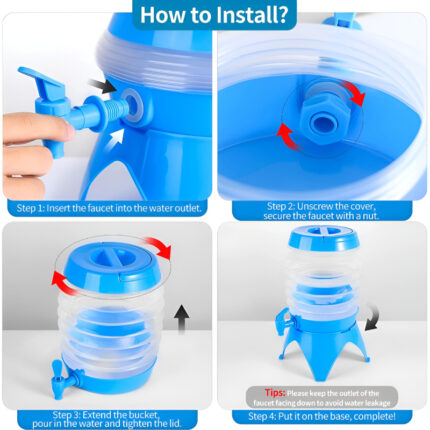 How to Install?

Step 1: Insert the faucet into the water outlet.

Step 2: Unscrew the cover, secure the faucet with a nut.

Step 3: Extend the bucket, pour in the water and tighten the lid.

Tips: Please keep the outlet of the faucet facing down to avoid water leakage

Step 4: Put it on the base, complete!