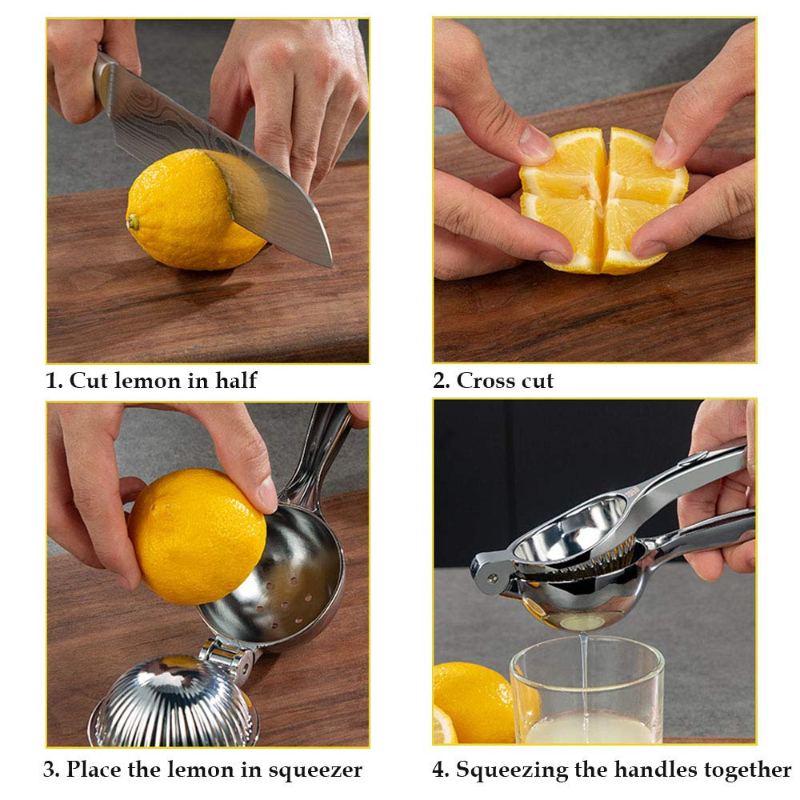 1. Cut lemon in half

2. Cross cut

3. Place the lemon in squeezer

4. Squeezing the handles together