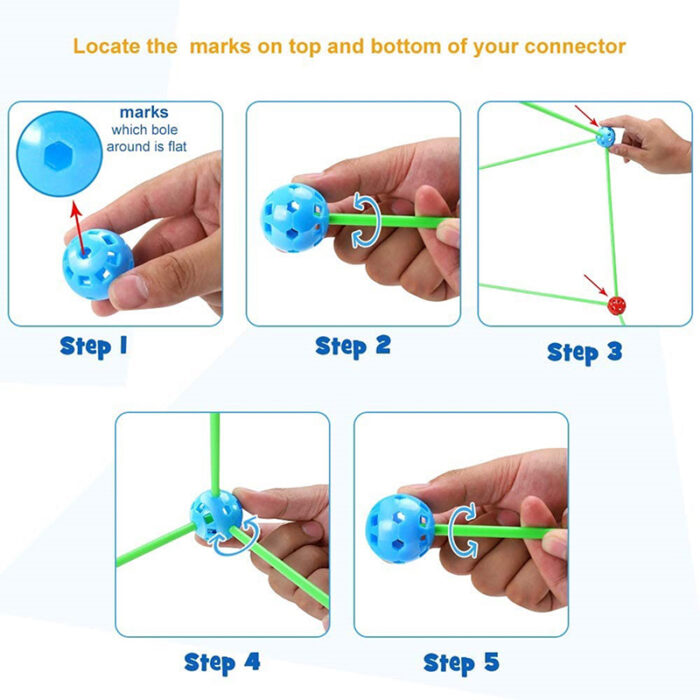 Locate the  marks on top and bottom of your connector

marks
which bole
around is flat

Step 1

Step 2

Step 3

Step 4

Step 5